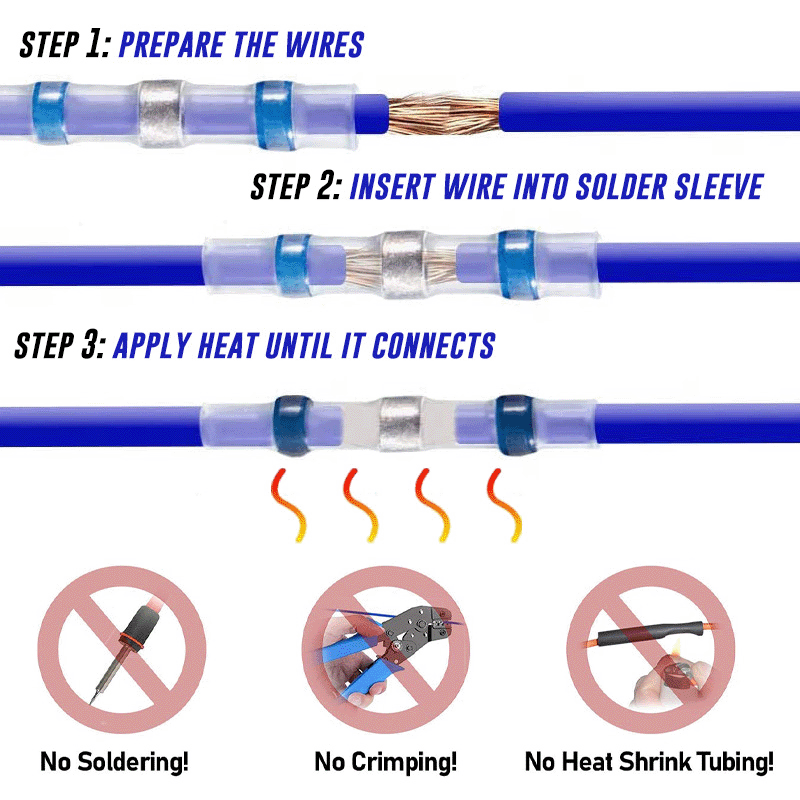 STEP 1: PREPARE THE WIRES

STEP 2: INSERT WIRE INTO SOLDER SLEEVE

STEP 3: APPLY HEAT UNTIL IT CONNECTS

No Soldering!

No Crimping!

No Heat Shrink Tubing!