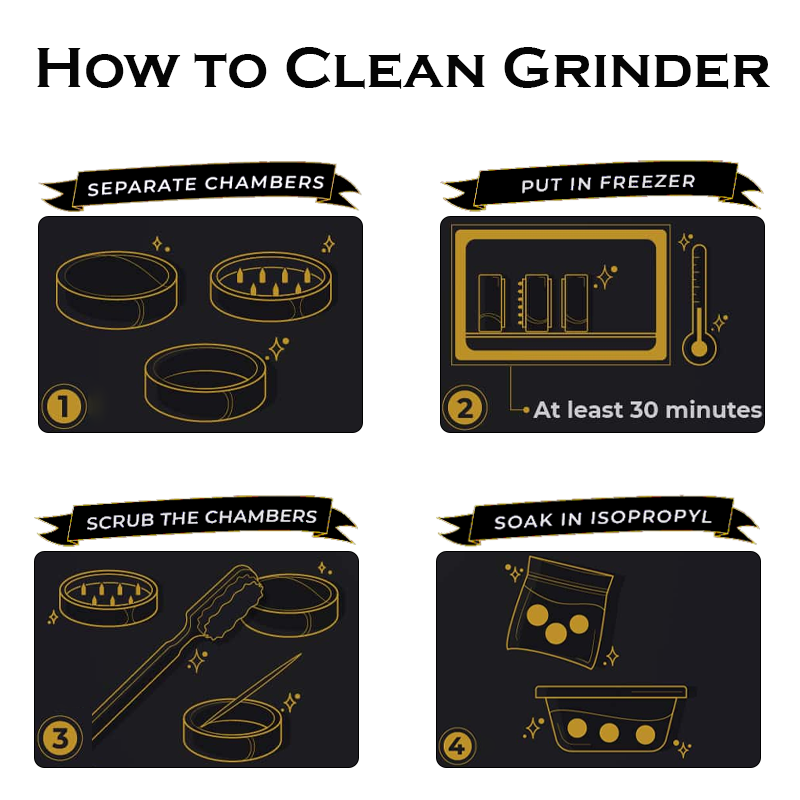 How to Clean Grinder

SEPARATE CHAMBERS

1

PUT IN FREEZER

2

At least 30 minutes

SCRUB THE CHAMBERS

3

SOAK IN ISOPROPYL

4