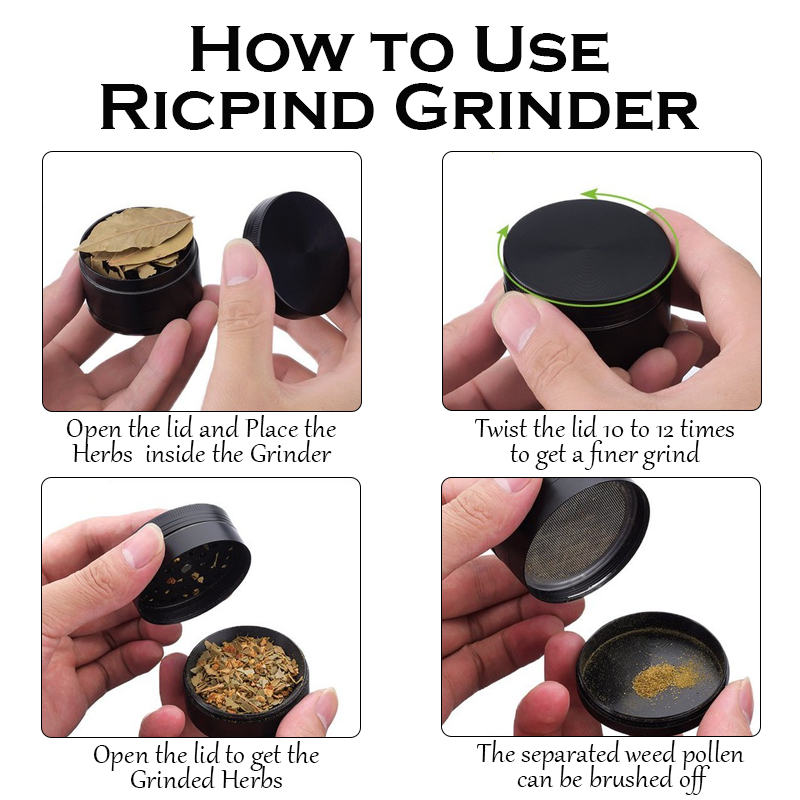 How to Use Ricpind Grinder

Open the lid and Place the Herbs inside the Grinder

Twist the lid 10 to 12 times to get a finer grind

Open the lid to get the Grinded Herbs

The separated weed pollen can be brushed off