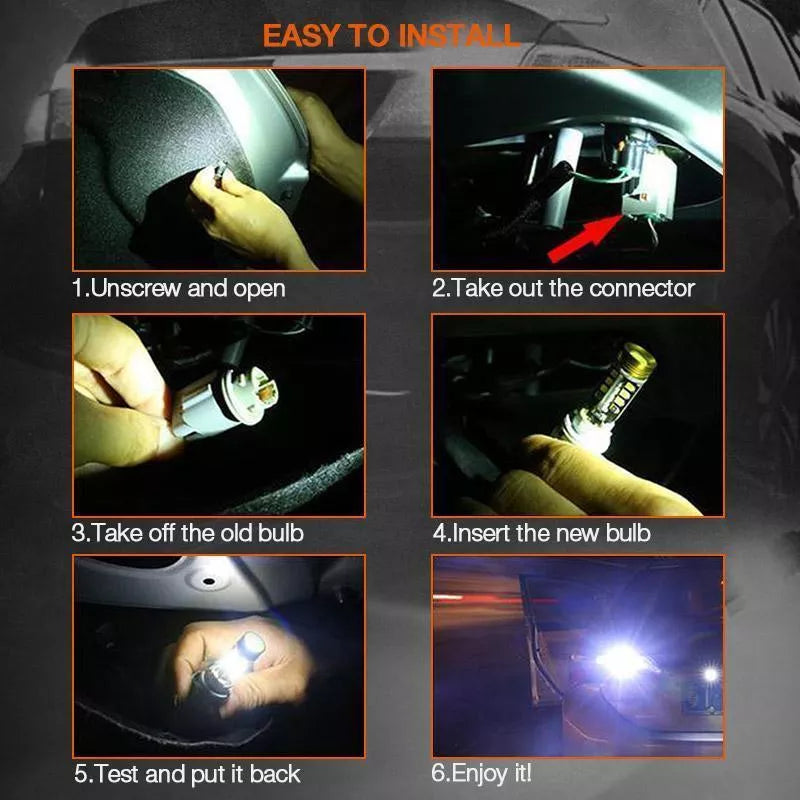 EASY TO INSTALL

1.Unscrew and open

2.Take out the connector

3.Take off the old bulb

4.Insert the new bulb

5.Test and put it back

6.Enjoy it!