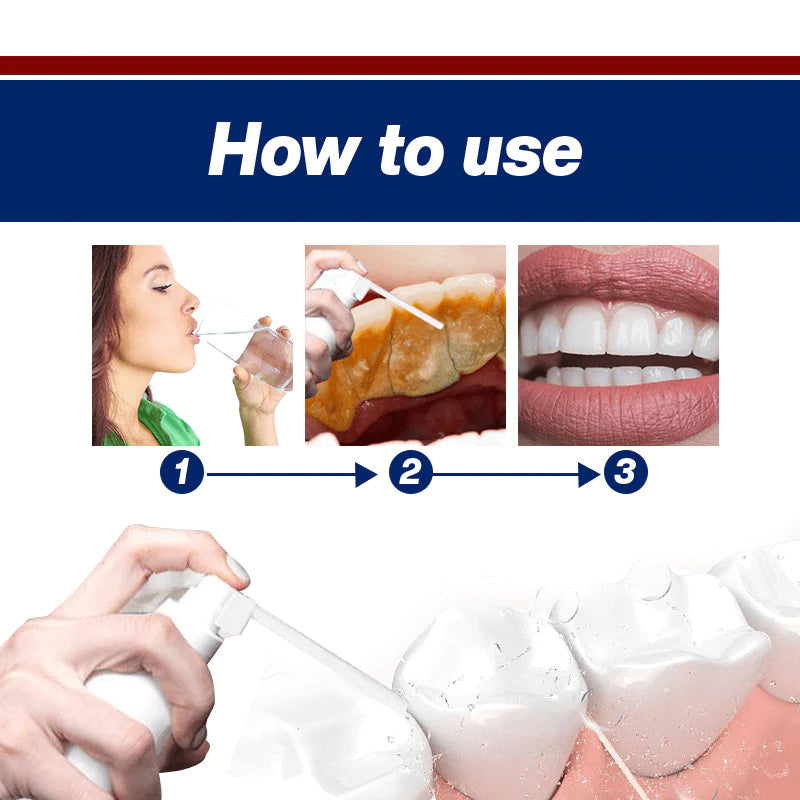 How to use

1

2

3